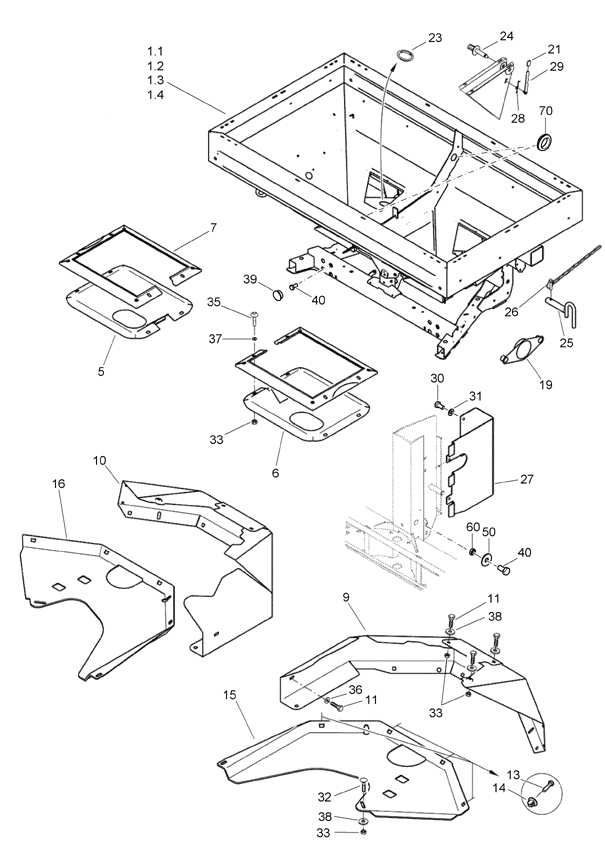 1.1
1.2
1.3
1.4
23
24
21
29
28
70
7
39
40
35
37
5
26
25
19
30
31
33
6
27
10
16
60
50
40
9
11
38
36
11
33
15
13
14
32
38
33